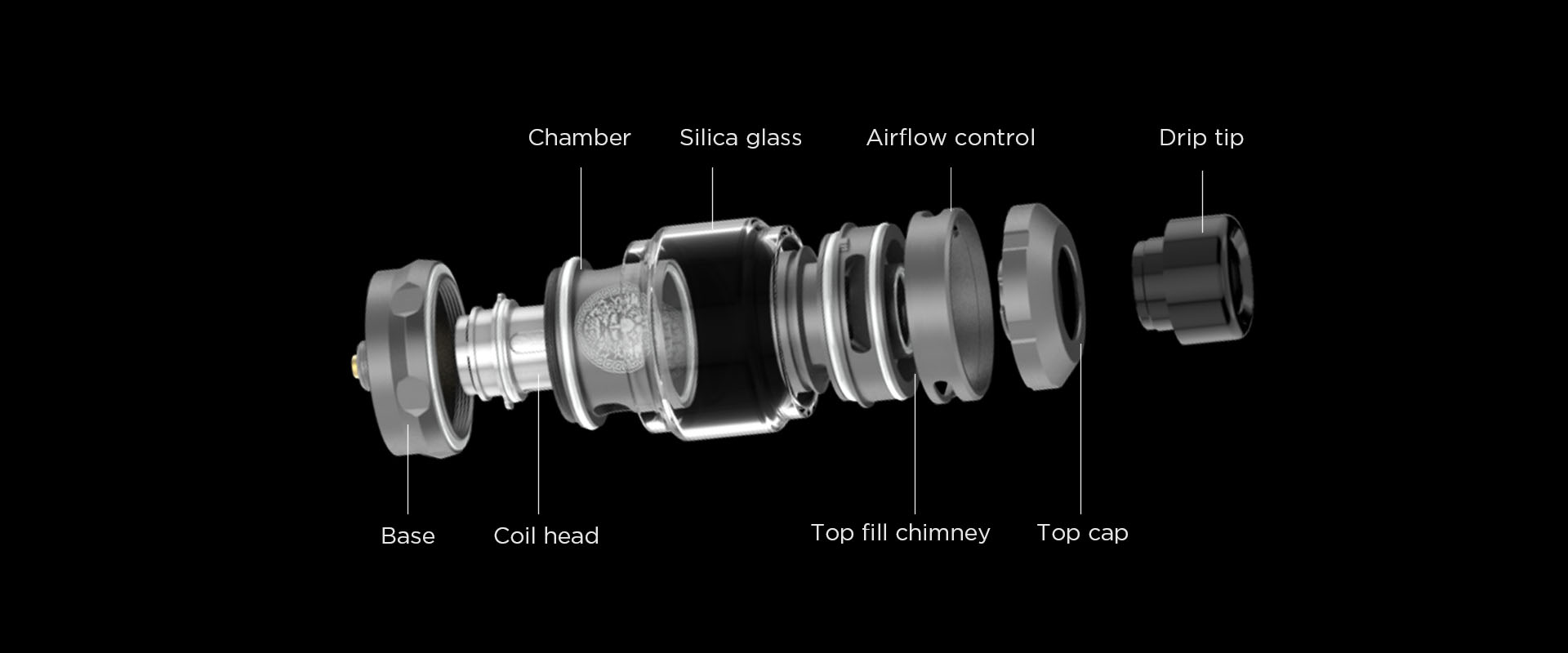 Chamber
Silica glass
Airflow control
Drip tip
Base
Coil head
Top fill chimney
Top cap