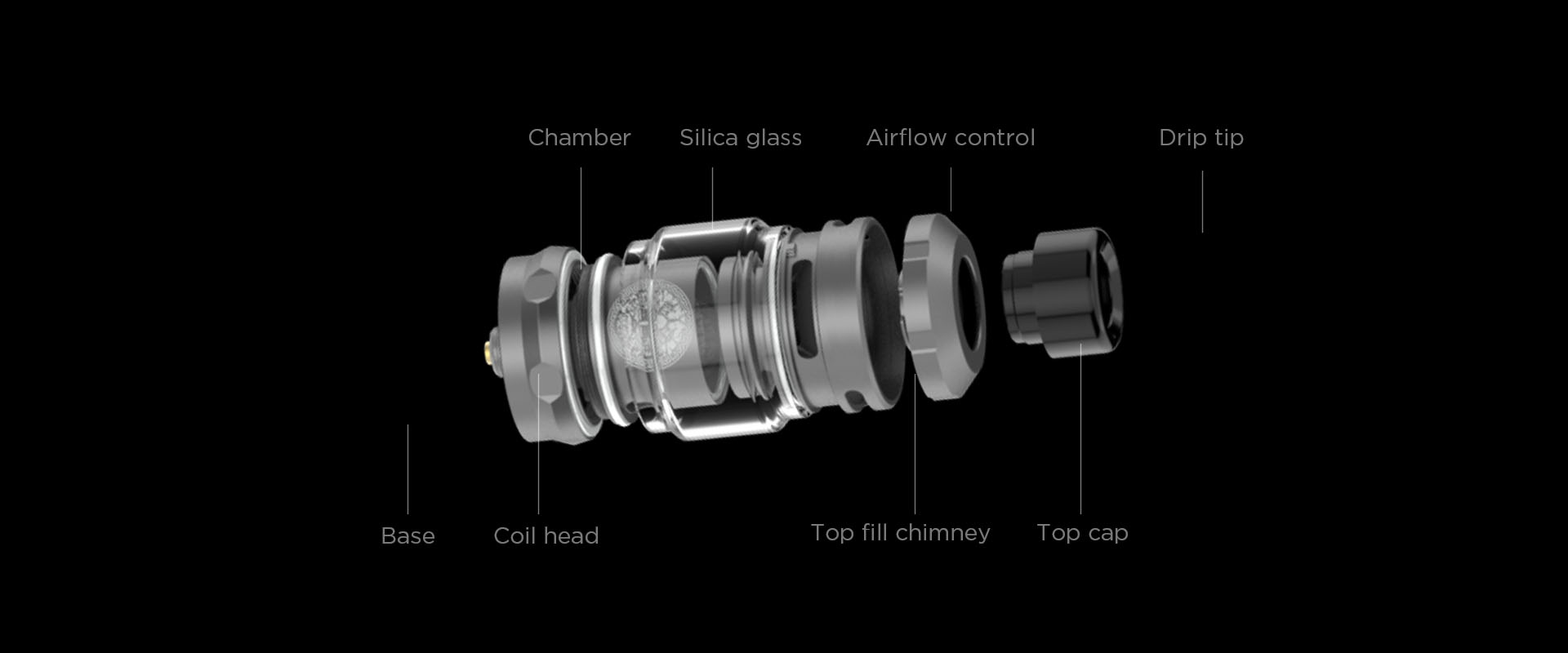 Chamber
Silica glass
Airflow control
Drip tip

Base
Coil head
Top fill chimney
Top cap