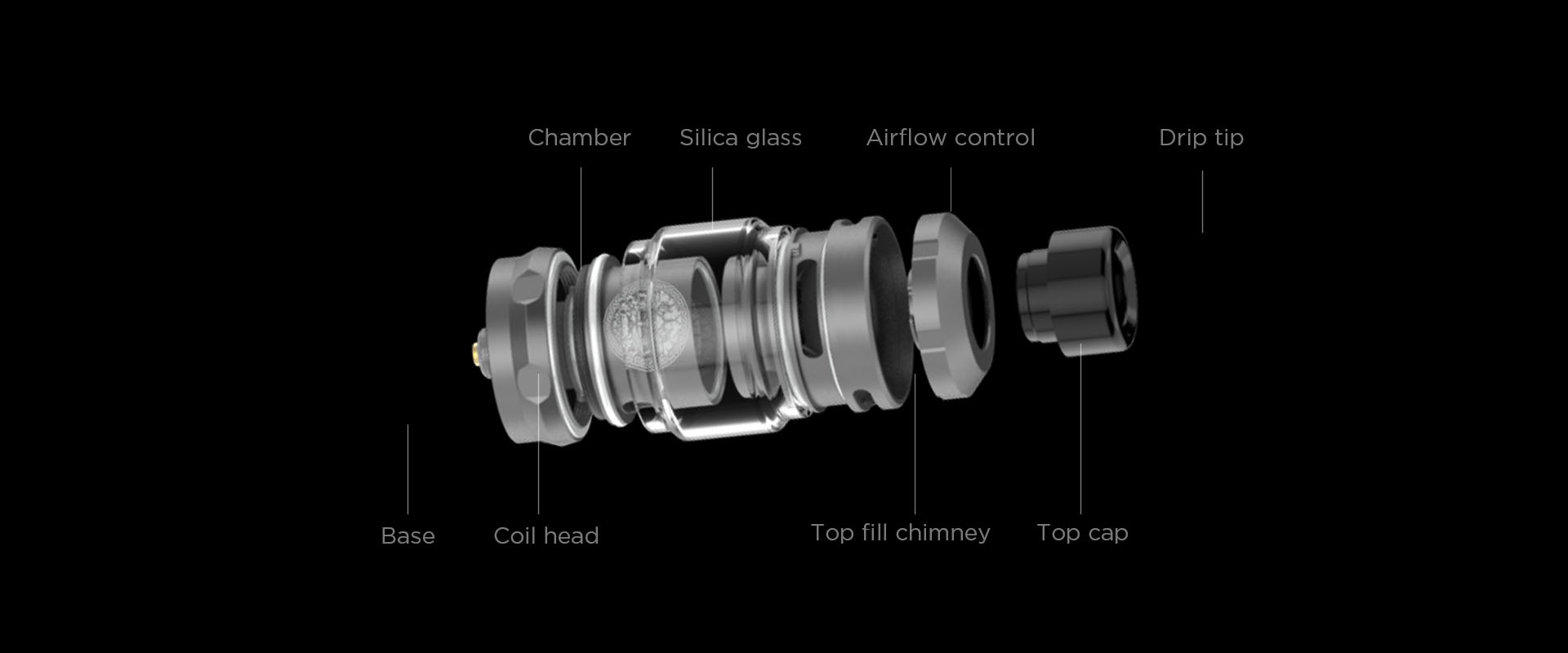 Chamber
Silica glass
Airflow control
Drip tip

Base
Coil head
Top fill chimney
Top cap