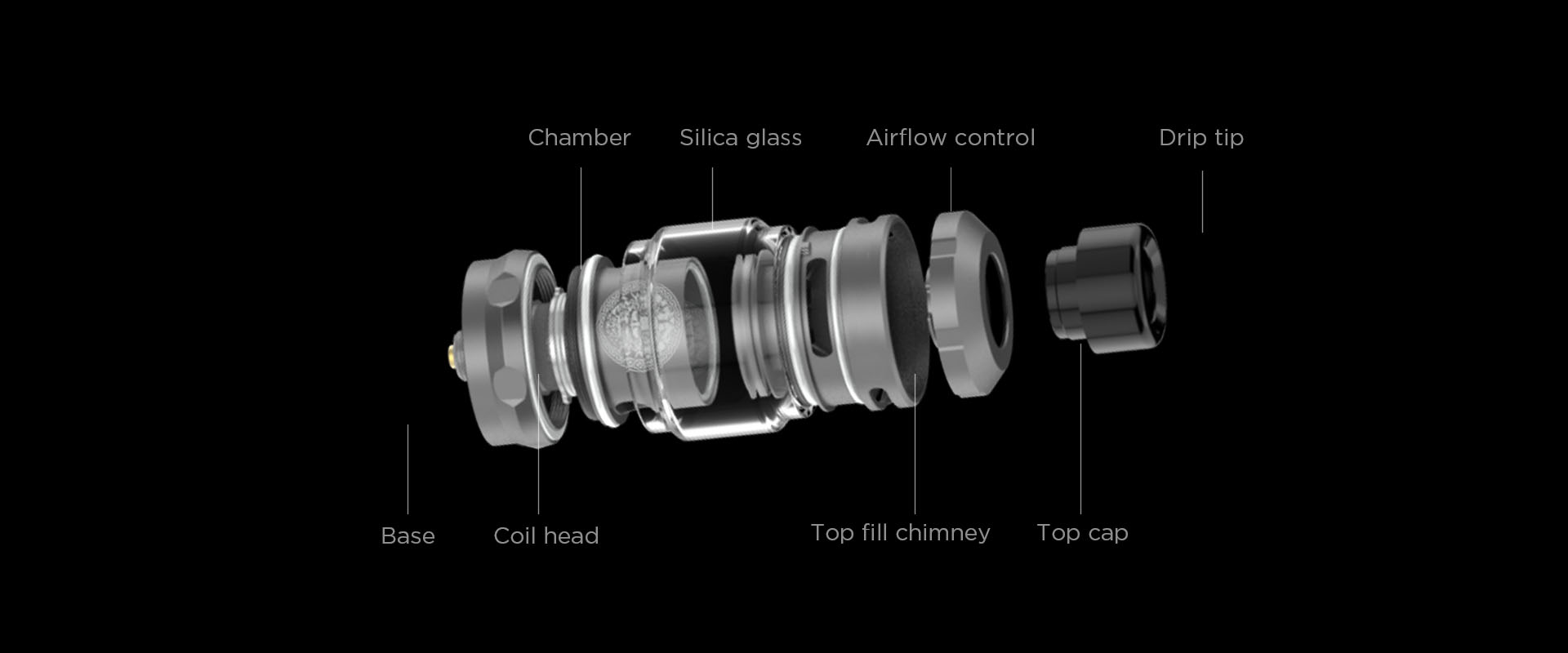 Chamber
Silica glass
Airflow control
Drip tip

Base
Coil head
Top fill chimney
Top cap