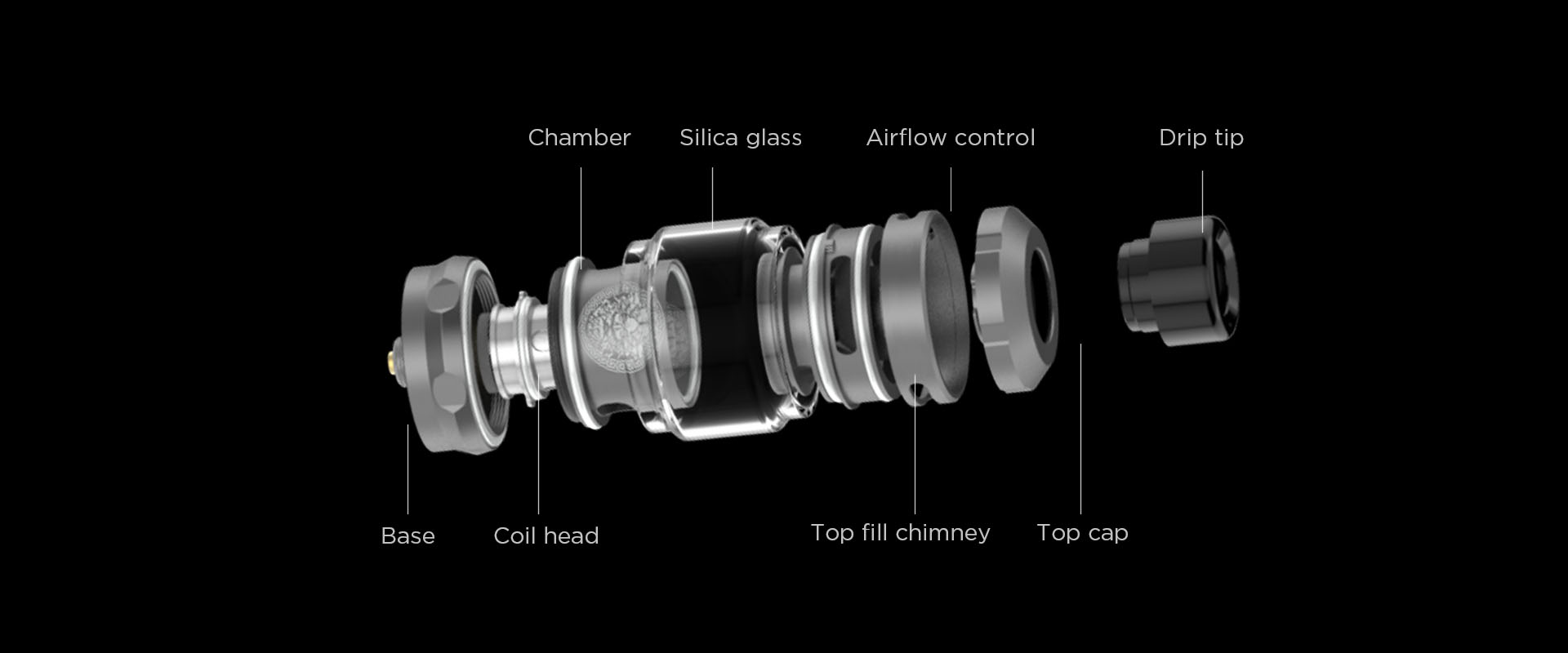 Chamber
Silica glass
Airflow control
Drip tip
Base
Coil head
Top fill chimney
Top cap